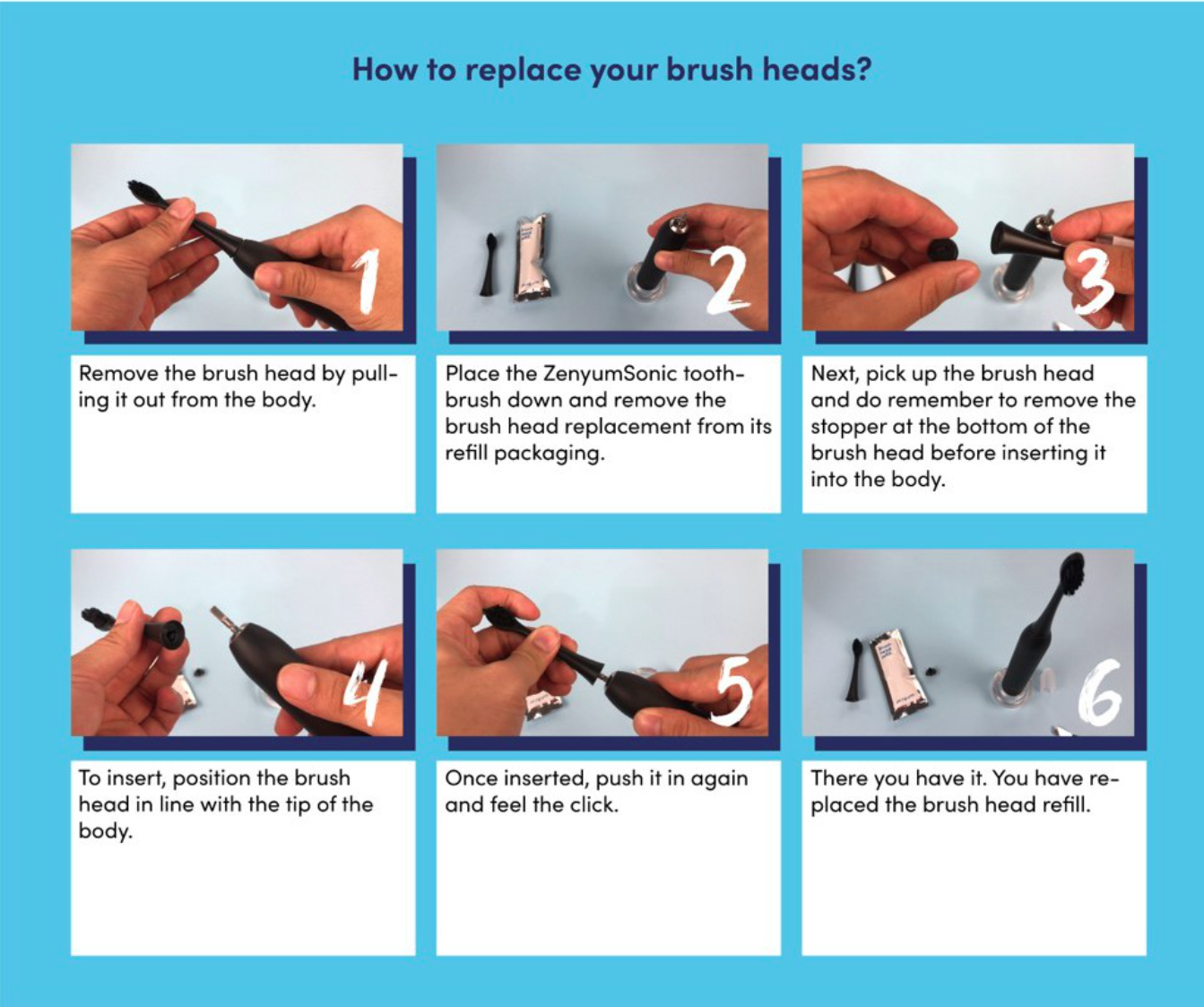 How to replace your brush heads?

1

Remove the brush head by pulling it out from the body.

2

Place the ZenyumSonic toothbrush down and remove the brush head replacement from its refill packaging.

3

Next, pick up the brush head and do remember to remove the stopper at the bottom of the brush head before inserting it into the body.

4

To insert, position the brush head in line with the tip of the body.

5

Once inserted, push it in again and feel the click.

6

There you have it. You have replaced the brush head refill.